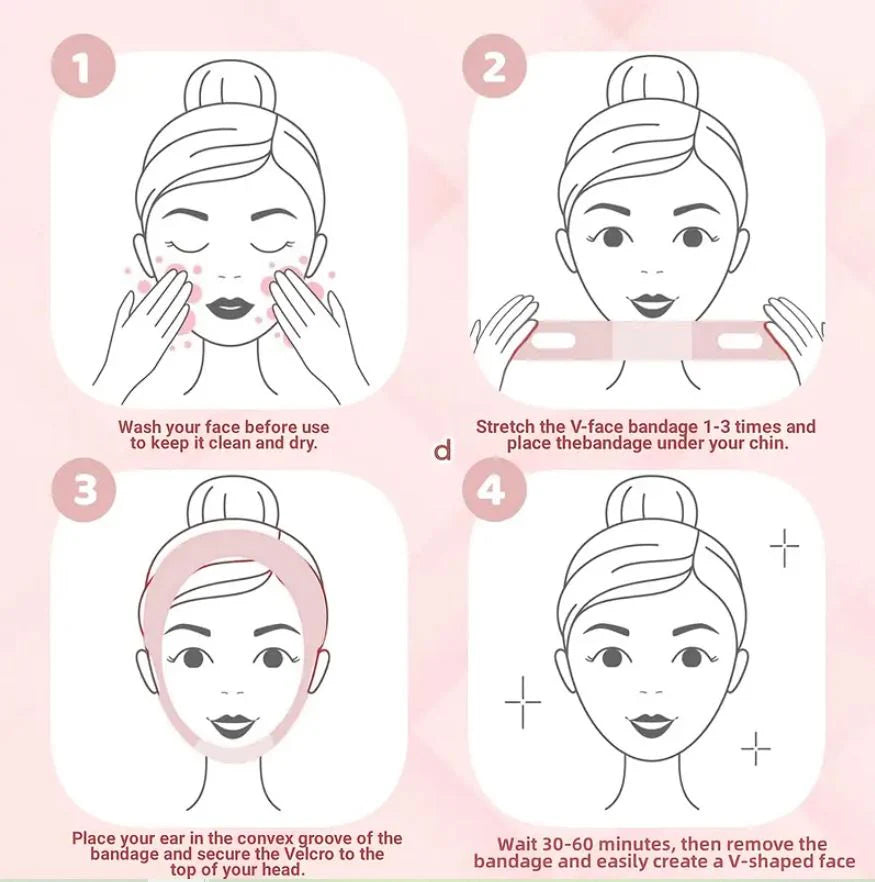 1

Wash your face before use to keep it clean and dry.

2

Stretch the V-face bandage 1-3 times and place thebandage under your chin.

d

3

Place your ear in the convex groove of the bandage and secure the Velcro to the top of your head.

4

Wait 30-60 minutes, then remove the bandage and easily create a V-shaped face